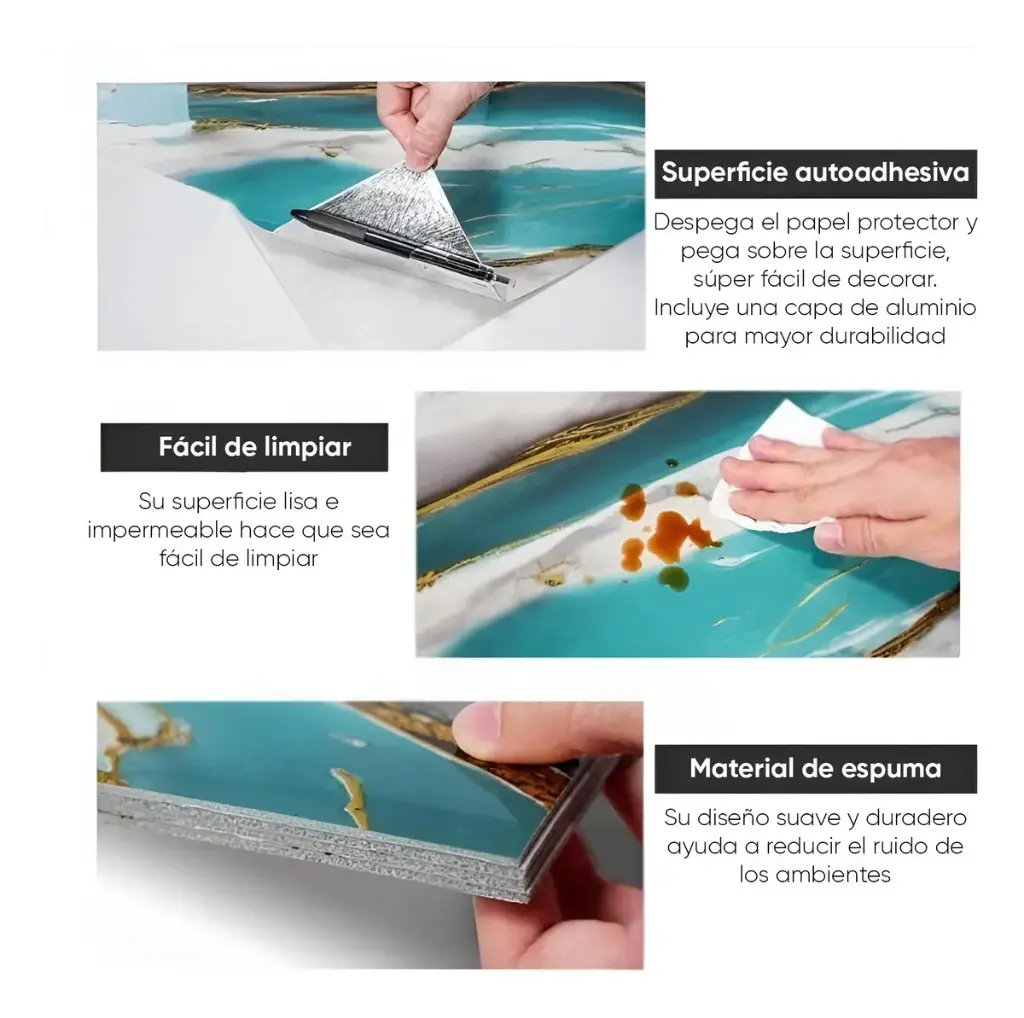 Superficie autoadhesiva

Despega el papel protector y pega sobre la superficie, súper fácil de decorar. Incluye una capa de aluminio para mayor durabilidad

Fácil de limpiar

Su superficie lisa e impermeable hace que sea fácil de limpiar

Material de espuma

Su diseño suave y duradero ayuda a reducir el ruido de los ambientes